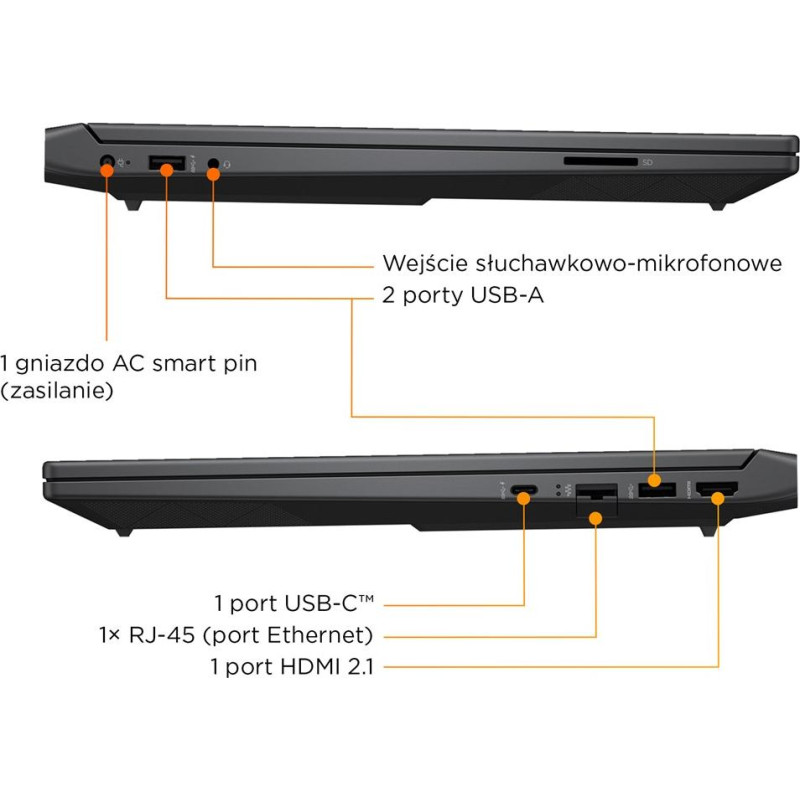 SD

Wejście słuchawkowo-mikrofonowe
2 porty USB-A

1 gniazdo AC smart pin (zasilanie)

1 port USB-C™
1× RJ-45 (port Ethernet)
1 port HDMI 2.1